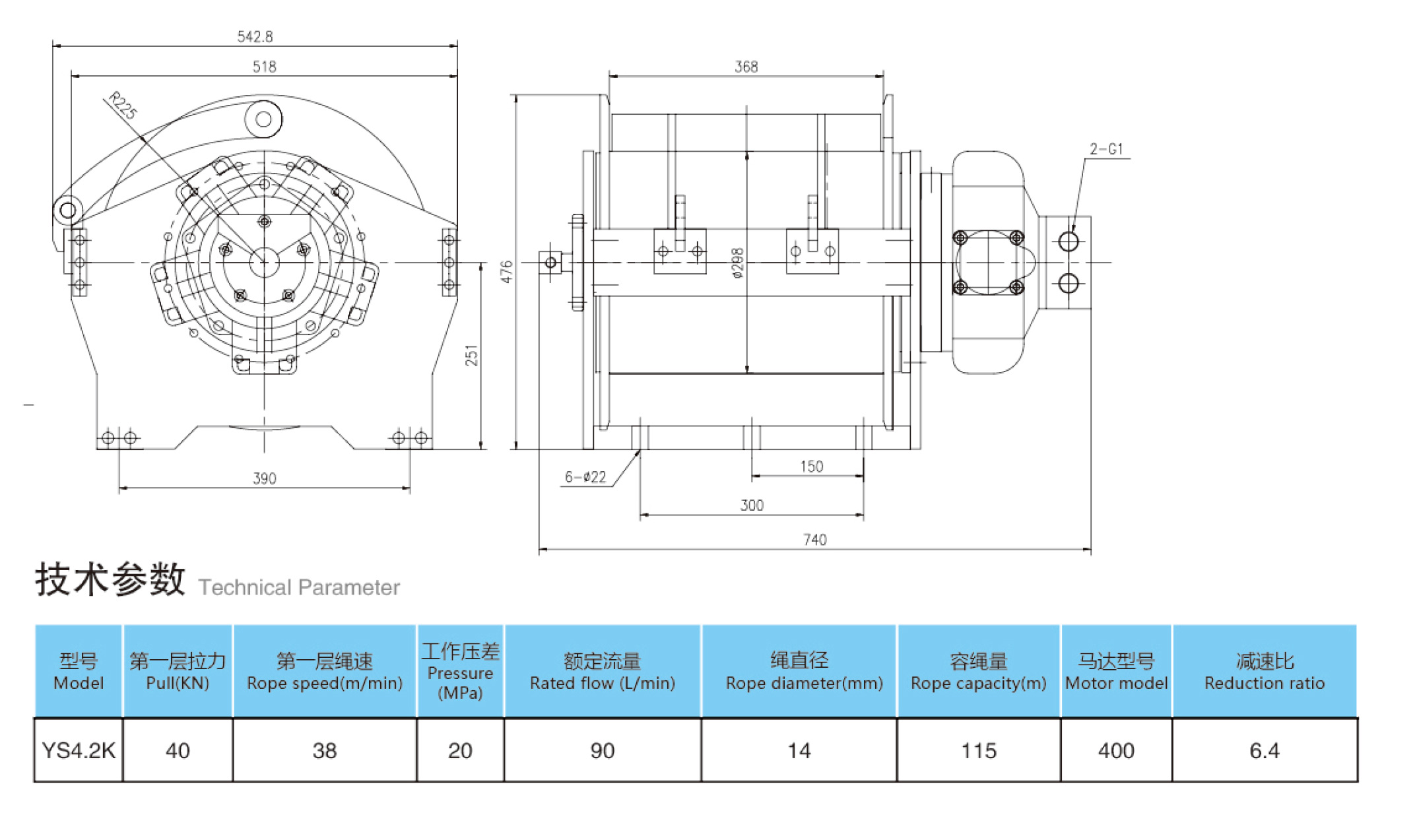 542.8
518
R225
251
390
368
476
ø298
2-G1
6-ø22
150
300
740

技术参数 Technical Parameter

| 型号 Model | 第一层拉力 Pull(KN) | 第一层绳速 Rope speed(m/min) | 工作压差 Pressure (MPa) | 额定流量 Rated flow (L/min) | 绳直径 Rope diameter(mm) | 容绳量 Rope capacity(m) | 马达型号 Motor model | 减速比 Reduction ratio |
|---|---|---|---|---|---|---|---|---|
| YS4.2K | 40 | 38 | 20 | 90 | 14 | 115 | 400 | 6.4 |